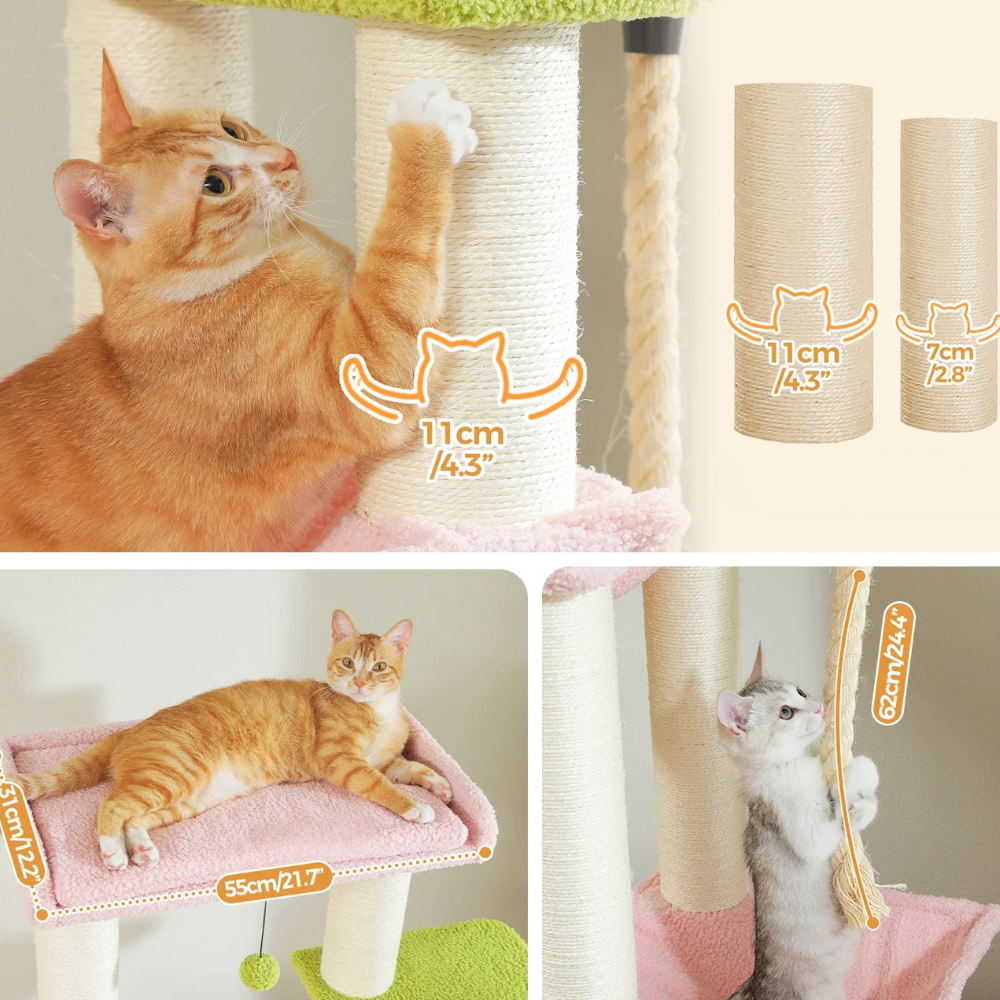 11cm
/4.3"

11cm
/4.3"

7cm
/2.8"

31cm/12.2"

55cm/21.7"

62cm/24.4"