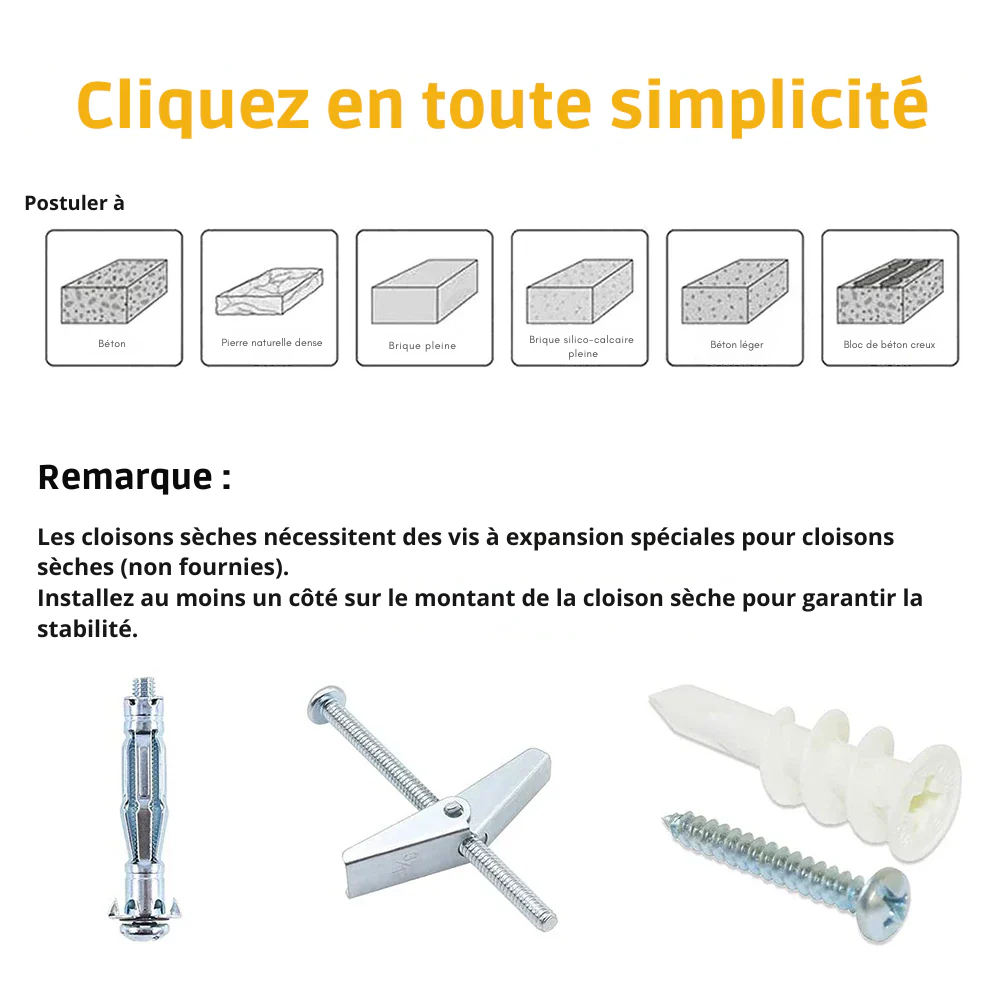 Cliquez en toute simplicité

Postuler à

Béton

Pierre naturelle dense

Brique pleine

Brique silico-calcaire pleine

Béton léger

Bloc de béton creux

Remarque :

Les cloisons sèches nécessitent des vis à expansion spéciales pour cloisons sèches (non fournies).
Installez au moins un côté sur le montant de la cloison sèche pour garantir la stabilité.