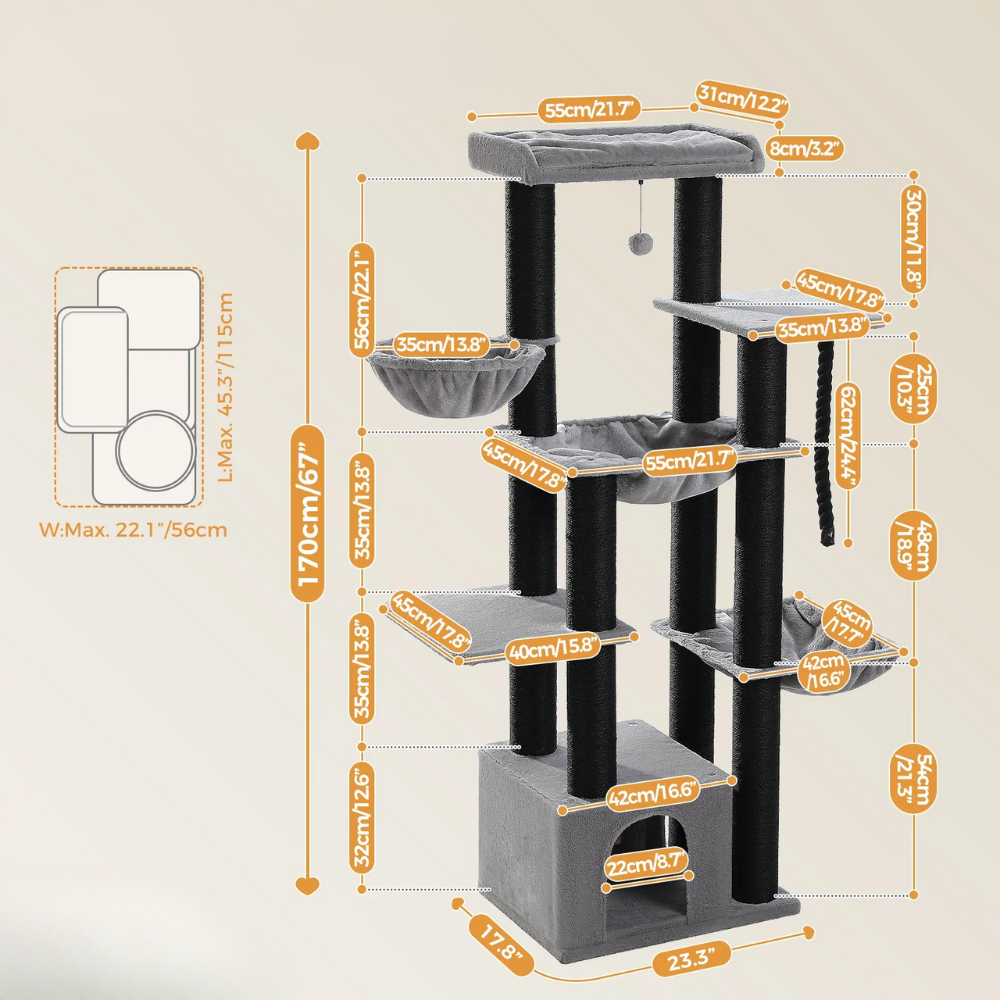 L:Max. 45.3"/115cm
W:Max. 22.1"/56cm
170cm/67"
55cm/21.7"
31cm/12.2"
8cm/3.2"
30cm/11.8"
56cm/22.1"
35cm/13.8"
45cm/17.8"
35cm/13.8"
25cm/10.3"
62cm/24.4"
45cm/17.8"
55cm/21.7"
35cm/13.8"
48cm/18.9"
45cm/17.8"
40cm/15.8"
45cm/17.7"
42cm/16.6"
35cm/13.8"
54cm/21.3"
32cm/12.6"
42cm/16.6"
22cm/8.7"
17.8"
23.3"